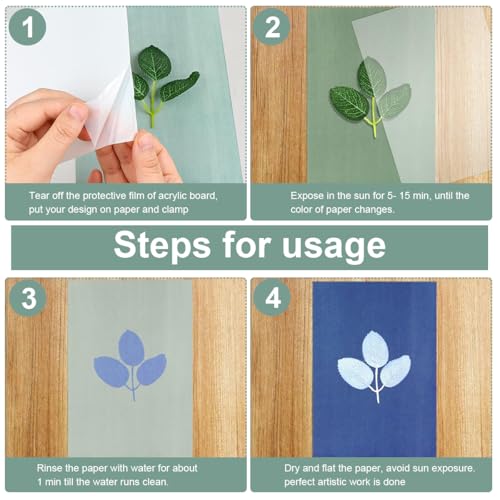 1

Tear off the protective film of acrylic board, put your design on paper and clamp

2

Expose in the sun for 5- 15 min, until the color of paper changes.

Steps for usage

3

Rinse the paper with water for about 1 min till the water runs clean.

4

Dry and flat the paper, avoid sun exposure. perfect artistic work is done